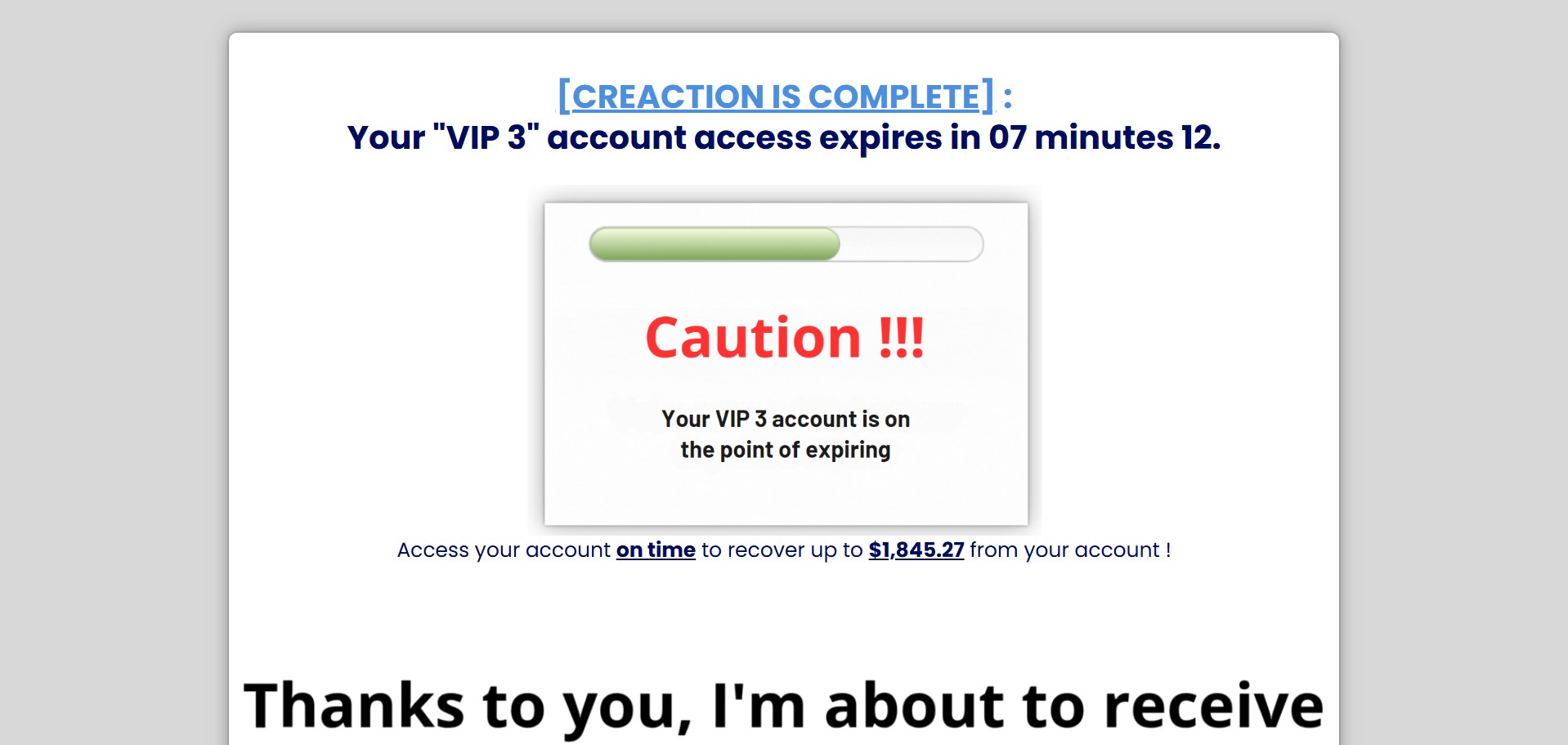 [CREACTION IS COMPLETE] :
Your "VIP 3" account access expires in 07 minutes 12.

Caution !!!

Your VIP 3 account is on the point of expiring

Access your account on time to recover up to $1,845.27 from your account !

Thanks to you, I'm about to receive